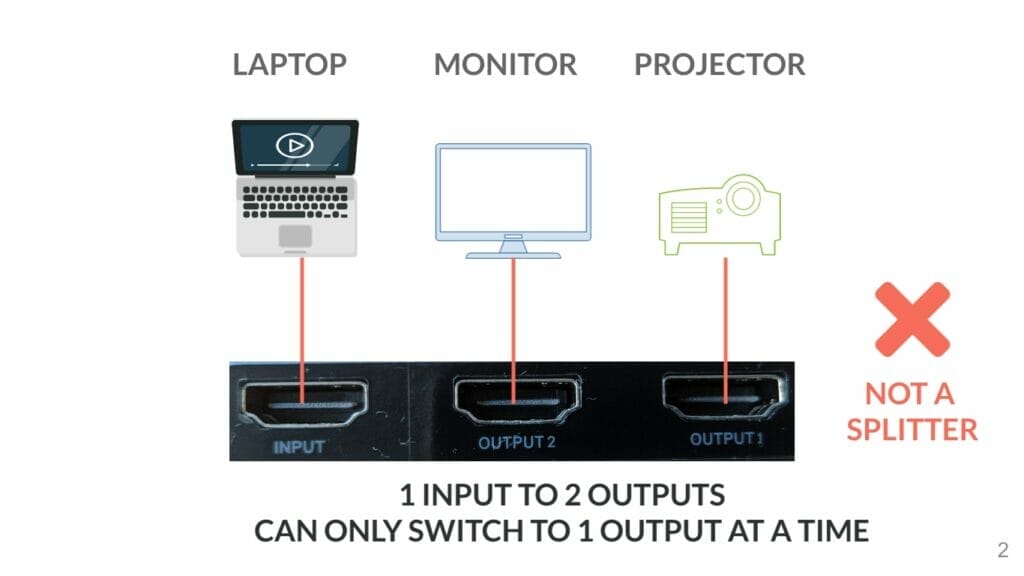 LAPTOP MONITOR PROJECTOR

INPUT OUTPUT 2 OUTPUT 1

NOT A SPLITTER

1 INPUT TO 2 OUTPUTS
CAN ONLY SWITCH TO 1 OUTPUT AT A TIME

2