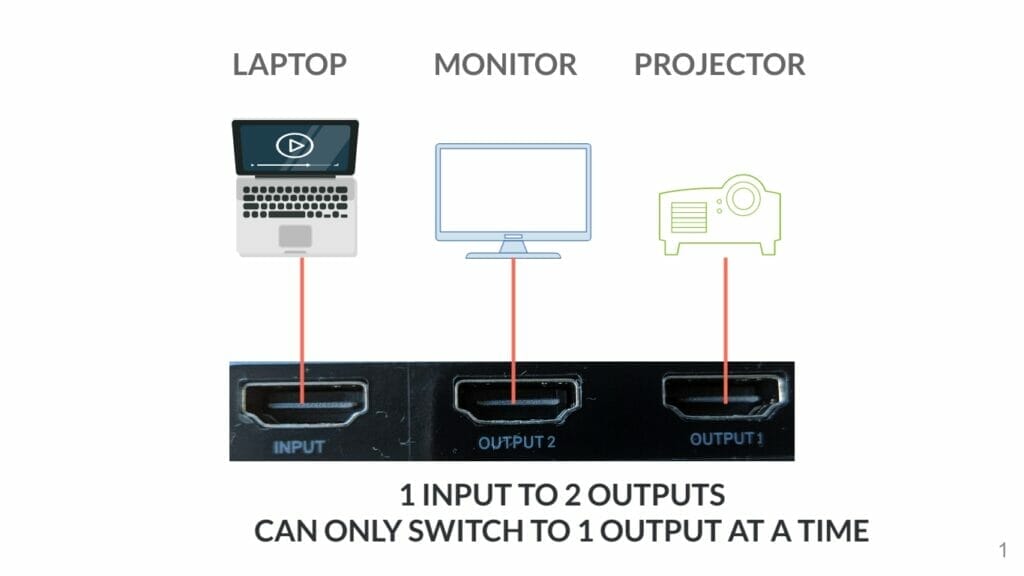 LAPTOP MONITOR PROJECTOR

INPUT OUTPUT 2 OUTPUT 1

1 INPUT TO 2 OUTPUTS
CAN ONLY SWITCH TO 1 OUTPUT AT A TIME

1