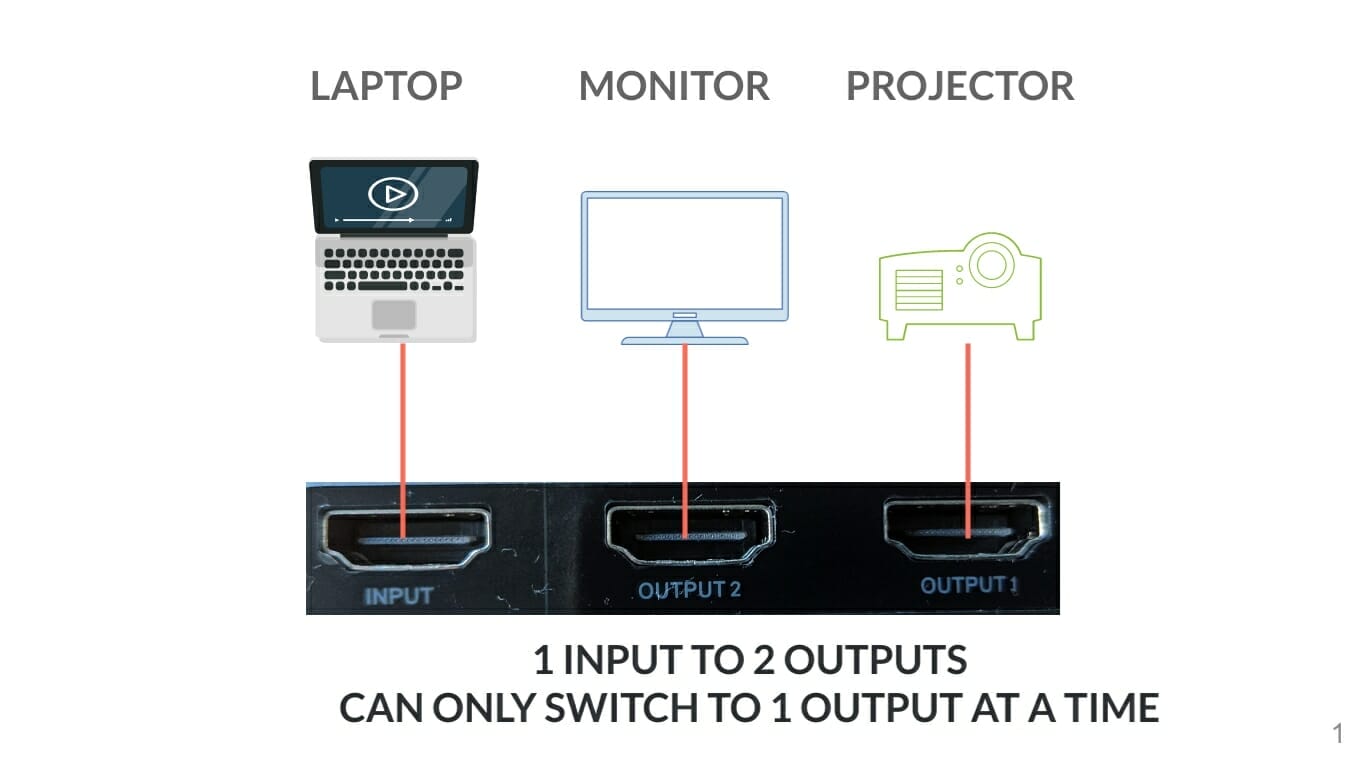 LAPTOP MONITOR PROJECTOR

INPUT OUTPUT 2 OUTPUT 1

1 INPUT TO 2 OUTPUTS
CAN ONLY SWITCH TO 1 OUTPUT AT A TIME

1