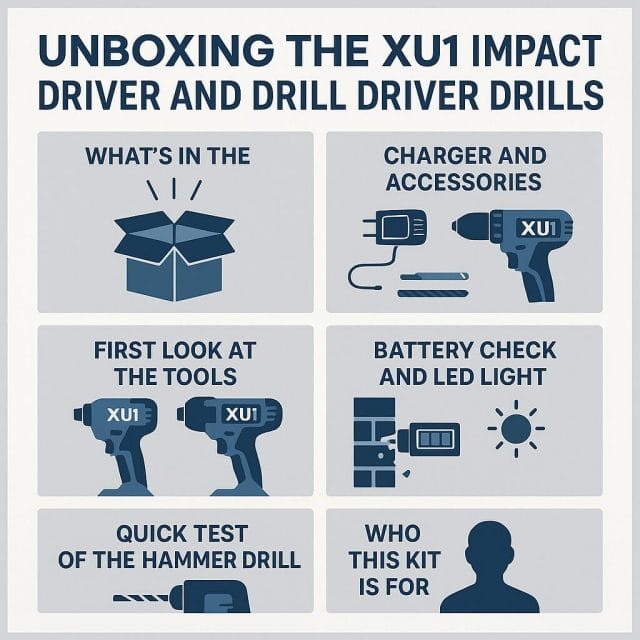 UNBOXING THE XU1 IMPACT DRIVER AND DRILL DRIVER DRILLS

WHAT'S IN THE

CHARGER AND ACCESSORIES

XU1

FIRST LOOK AT THE TOOLS

XU1

XU1

BATTERY CHECK AND LED LIGHT

QUICK TEST OF THE HAMMER DRILL

WHO THIS KIT IS FOR