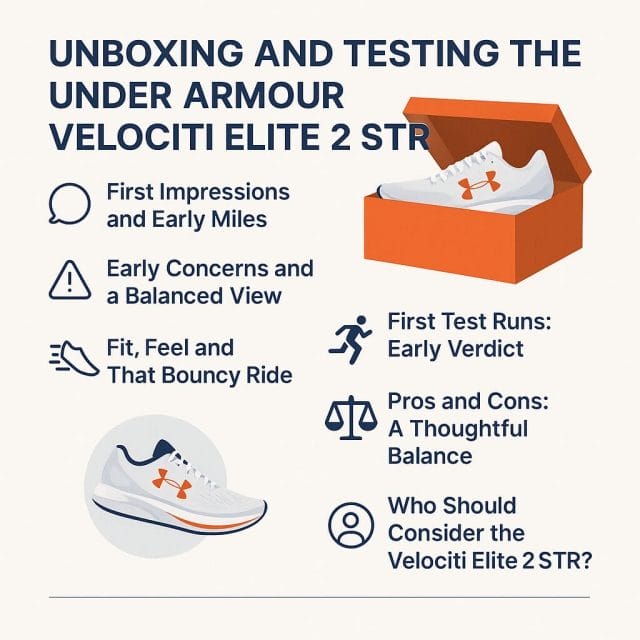 UNBOXING AND TESTING THE UNDER ARMOUR VELOCITI ELITE 2 STR

First Impressions and Early Miles

Early Concerns and a Balanced View

Fit, Feel and That Bouncy Ride

First Test Runs: Early Verdict

Pros and Cons: A Thoughtful Balance

Who Should Consider the Velociti Elite 2 STR?