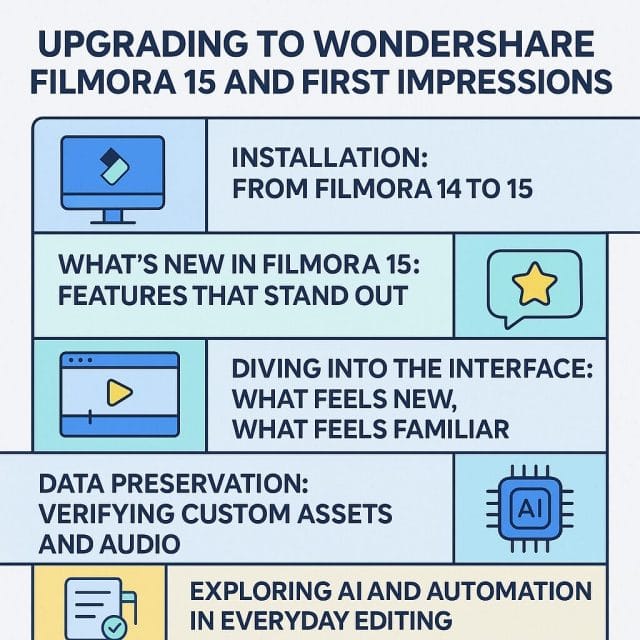 UPGRADING TO WONDERSHARE FILMORA 15 AND FIRST IMPRESSIONS

INSTALLATION: FROM FILMORA 14 TO 15

WHAT'S NEW IN FILMORA 15: FEATURES THAT STAND OUT

DIVING INTO THE INTERFACE: WHAT FEELS NEW, WHAT FEELS FAMILIAR

DATA PRESERVATION: VERIFYING CUSTOM ASSETS AND AUDIO

AI

EXPLORING AI AND AUTOMATION IN EVERYDAY EDITING