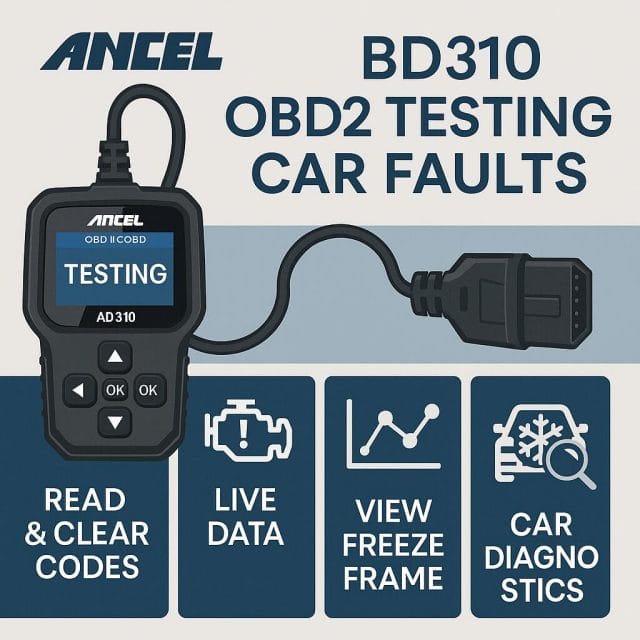 ANCEL

BD310
OBD2 TESTING
CAR FAULTS

ANCEL
OBD II COBD
TESTING
AD 310

OK OK

READ & CLEAR CODES

LIVE DATA

VIEW FREEZE FRAME

CAR DIAGNO STICS