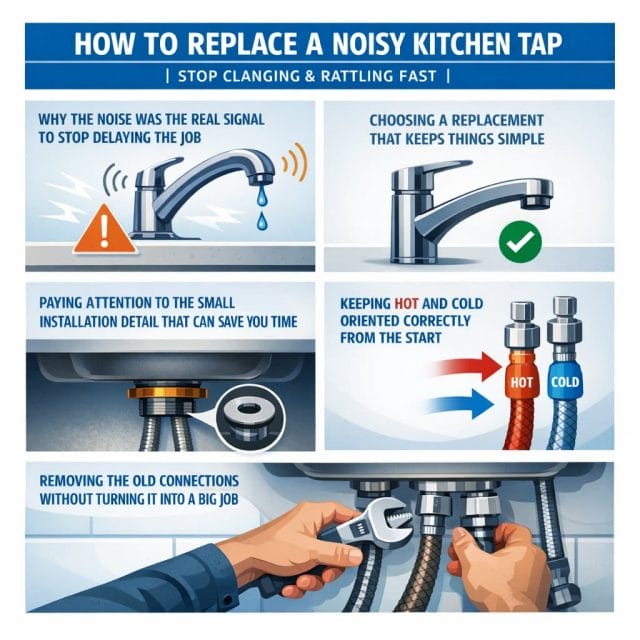 HOW TO REPLACE A NOISY KITCHEN TAP

| STOP CLANGING & RATTLING FAST |

WHY THE NOISE WAS THE REAL SIGNAL TO STOP DELAYING THE JOB

CHOOSING A REPLACEMENT THAT KEEPS THINGS SIMPLE

PAYING ATTENTION TO THE SMALL INSTALLATION DETAIL THAT CAN SAVE YOU TIME

KEEPING HOT AND COLD ORIENTED CORRECTLY FROM THE START

HOT

COLD

REMOVING THE OLD CONNECTIONS WITHOUT TURNING IT INTO A BIG JOB